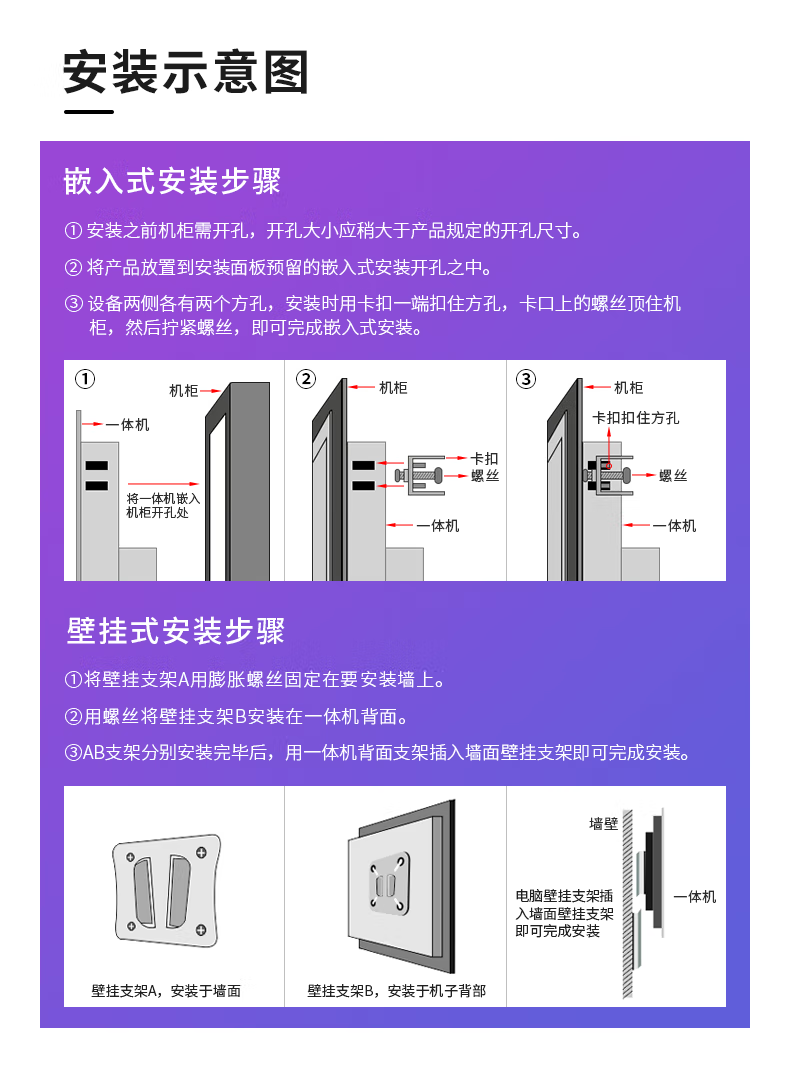 安装示意图

嵌入式安装步骤

① 安装之前机柜需开孔，开孔大小应稍大于产品规定的开孔尺寸。

② 将产品放置到安装面板预留的嵌入式安装开孔之中。

③ 设备两侧各有两个方孔，安装时用卡扣一端扣住方孔，卡口上的螺丝顶住机柜，然后拧紧螺丝，即可完成嵌入式安装。

①
机柜
一体机
将一体机嵌入机柜开孔处

②
机柜
卡扣
螺丝
一体机

③
机柜
卡扣扣住方孔
螺丝
一体机

壁挂式安装步骤

①将壁挂支架A用膨胀螺丝固定在要安装墙上。

②用螺丝将壁挂支架B安装在一体机背面。

③AB支架分别安装完毕后，用一体机背面支架插入墙面壁挂支架即可完成安装。

壁挂支架A，安装于墙面

壁挂支架B，安装于机子背部

墙壁
电脑壁挂支架插入墙面壁挂支架即可完成安装
一体机