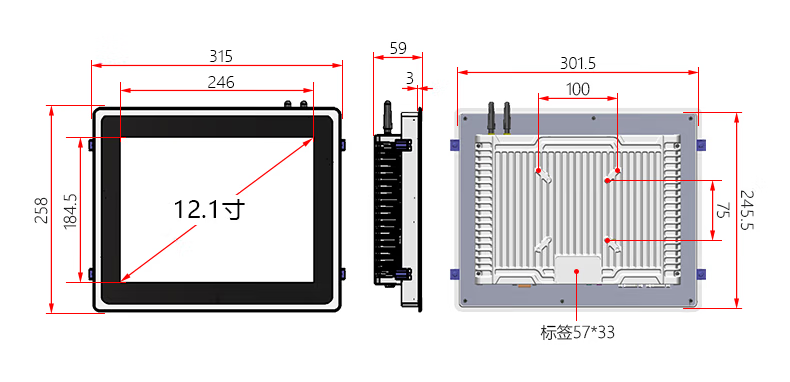 315
246
258
184.5
12.1寸
59
3
301.5
100
75
245.5
标签57*33